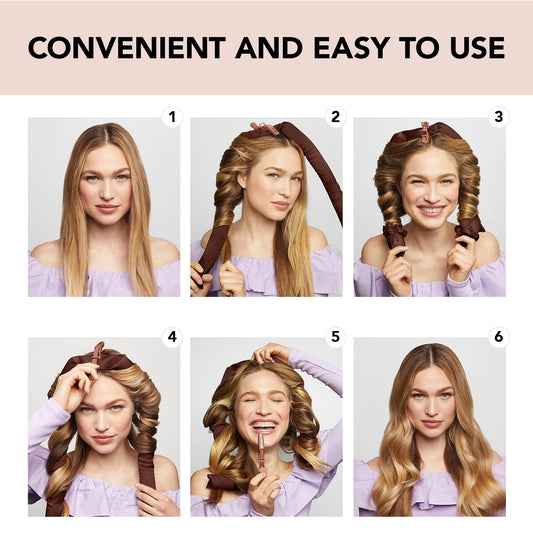 CONVENIENT AND EASY TO USE

1

2

3

4

5

6